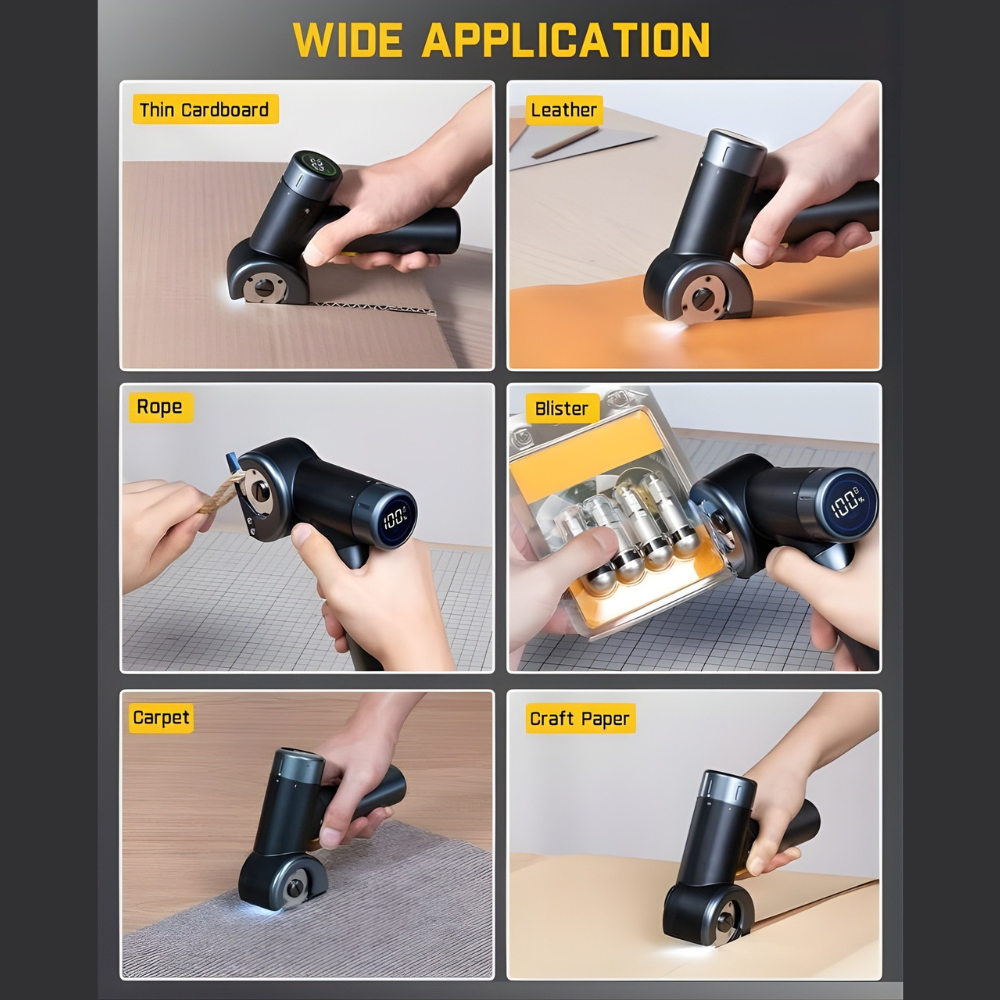 WIDE APPLICATION

Thin Cardboard

Leather

Rope

100%

Blister

100%

Carpet

Craft Paper